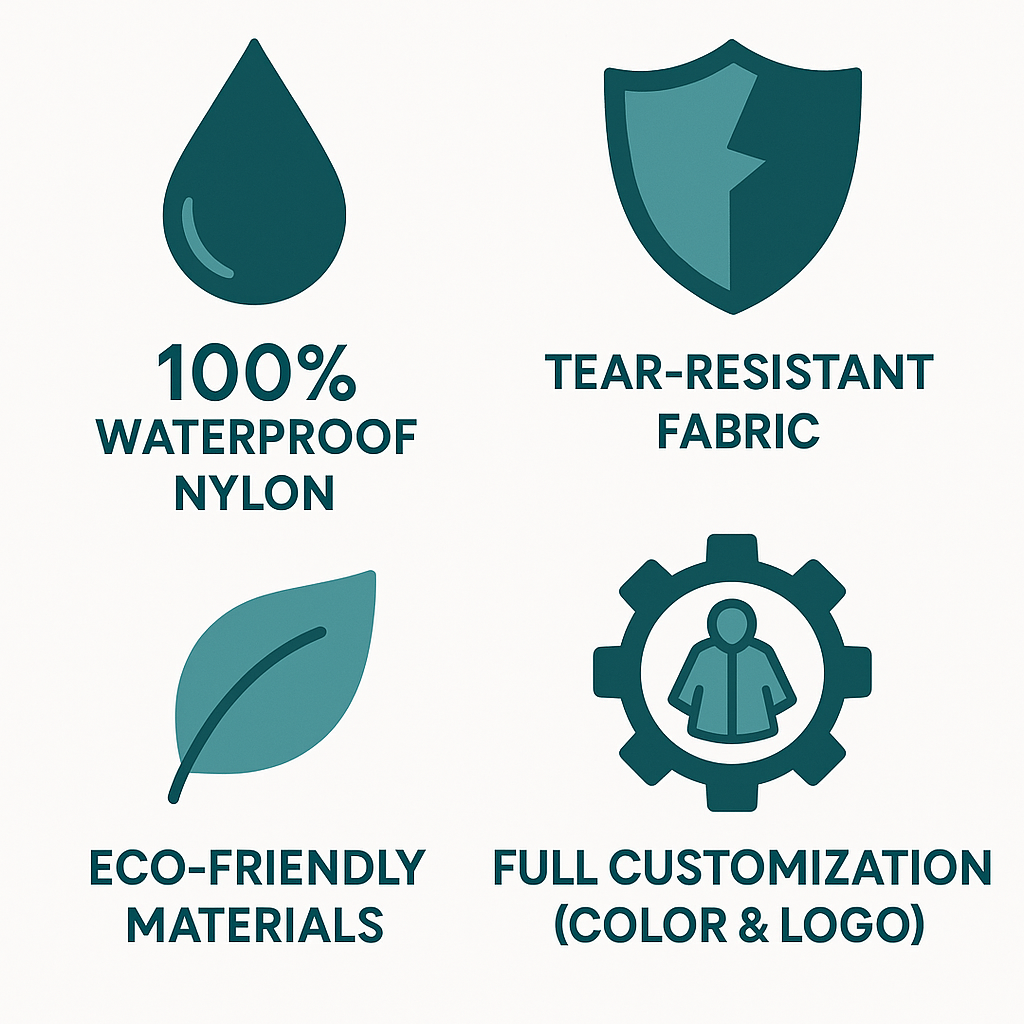 100%
WATERPROOF
NYLON

TEAR-RESISTANT
FABRIC

ECO-FRIENDLY
MATERIALS

FULL CUSTOMIZATION
(COLOR & LOGO)