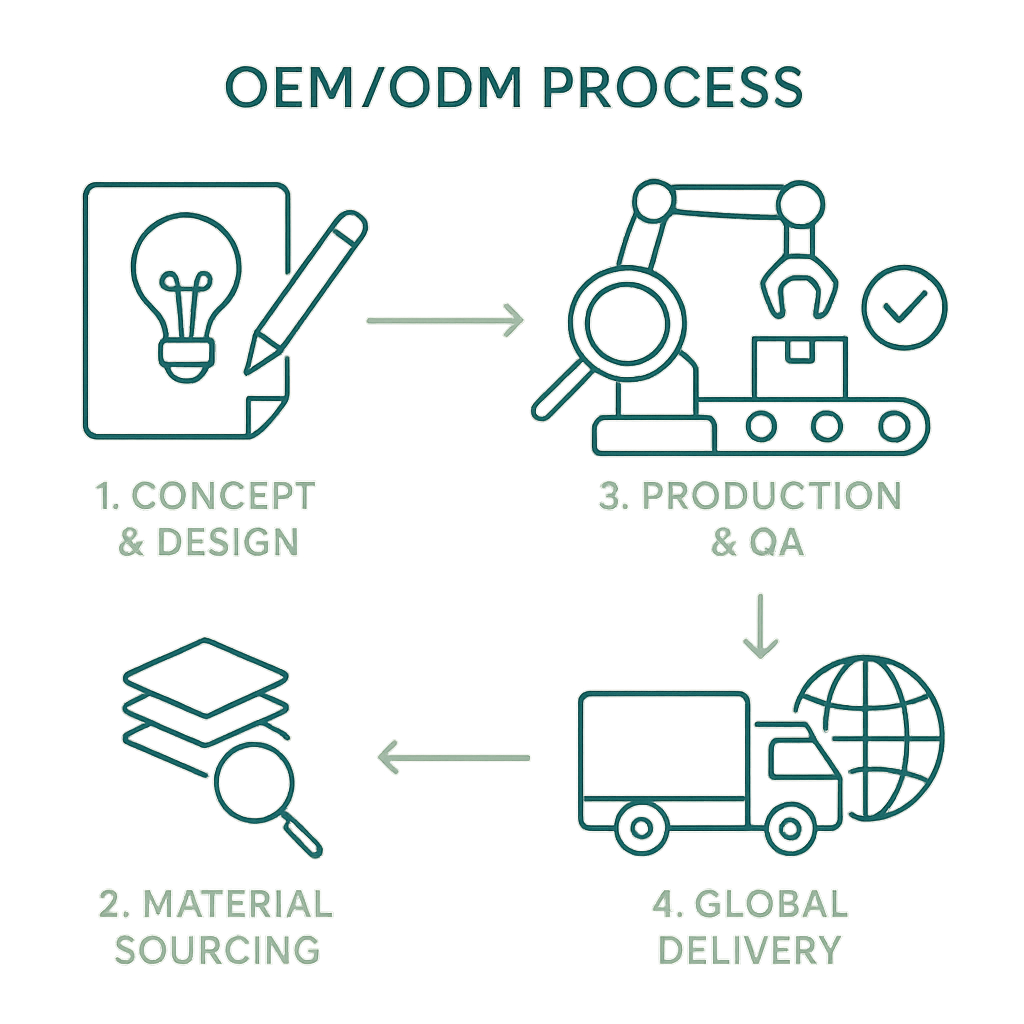 OEM/ODM PROCESS

1. CONCEPT & DESIGN

3. PRODUCTION & QA

2. MATERIAL SOURCING

4. GLOBAL DELIVERY